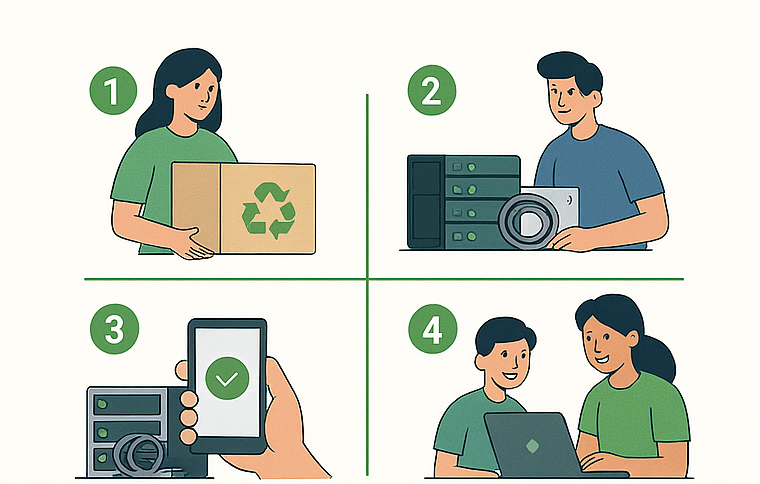 1

2

3

4